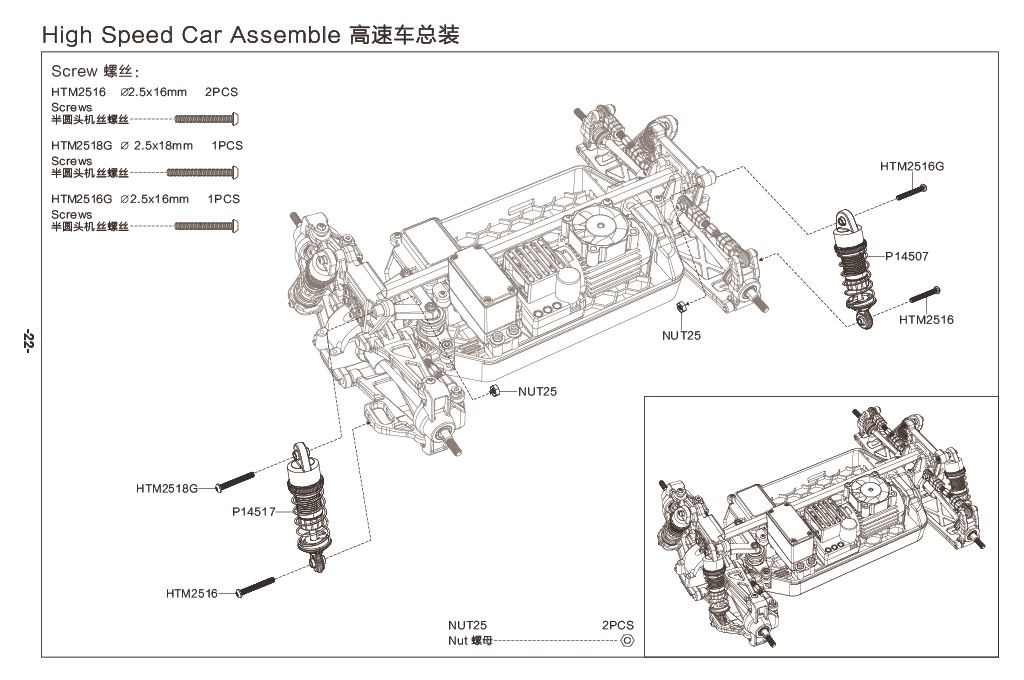 High Speed Car Assemble 高速车总装

Screw 螺丝:

HTM2516 ∅2.5x16mm 2PCS
Screws
半圆头机丝螺丝

HTM2518G ∅ 2.5x18mm 1PCS
Screws
半圆头机丝螺丝

HTM2516G ∅2.5x16mm 1PCS
Screws
半圆头机丝螺丝

-22-

HTM2516G

P14507

HTM2516

NUT25

NUT25

HTM2518G

P14517

HTM2516

NUT25 2PCS
Nut 螺母